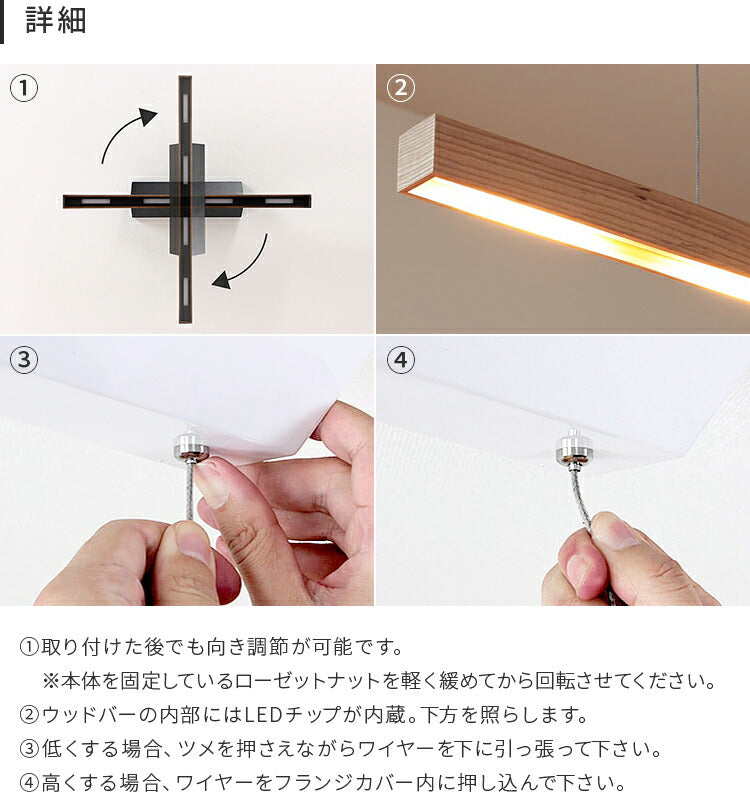 詳細

①

②

③

④

①取り付けた後でも向き調節が可能です。
※本体を固定しているローゼットナットを軽く緩めてから回転させてください。
②ウッドバーの内部にはLEDチップが内蔵。下方を照らします。
③低くする場合、ツメを押さえながらワイヤーを下に引っ張って下さい。
④高くする場合、ワイヤーをフランジカバー内に押し込んで下さい。